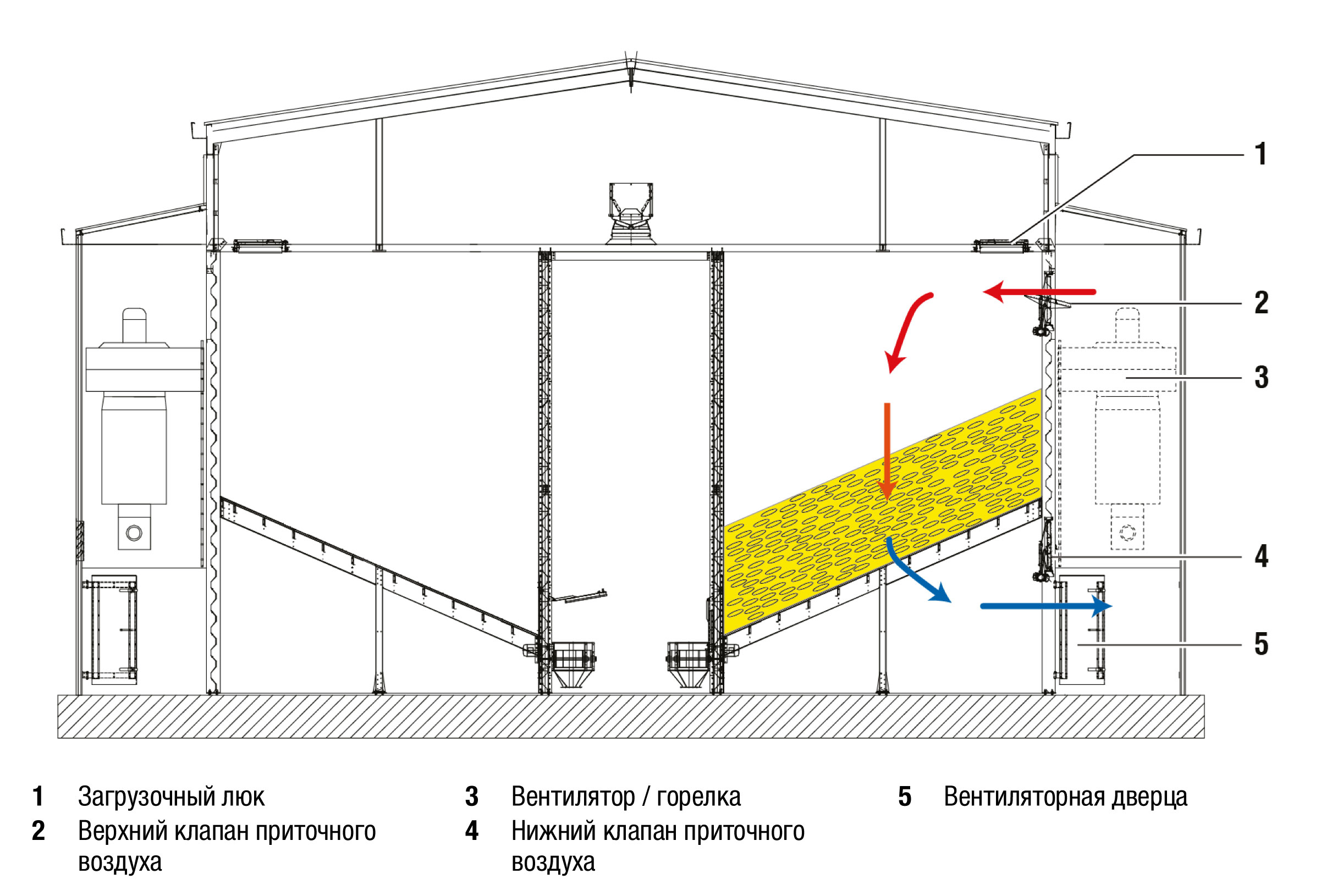 1
2
3
4
5

1 Загрузочный люк
2 Верхний клапан приточного воздуха

3 Вентилятор / горелка
4 Нижний клапан приточного воздуха

5 Вентиляторная дверца