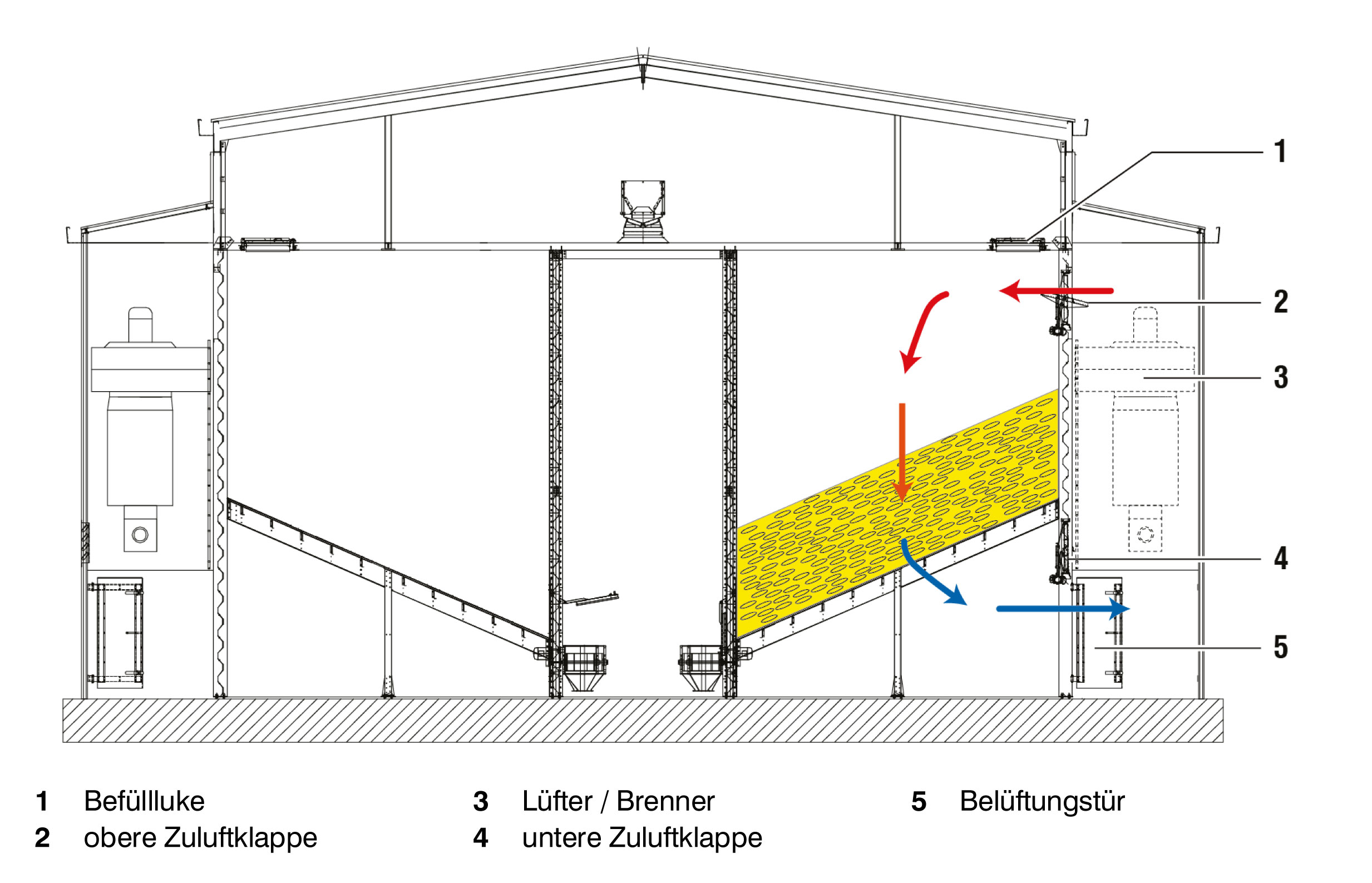 1
2
3
4
5

1 Befüllluke
2 obere Zuluftklappe

3 Lüfter / Brenner
4 untere Zuluftklappe

5 Belüftungstür