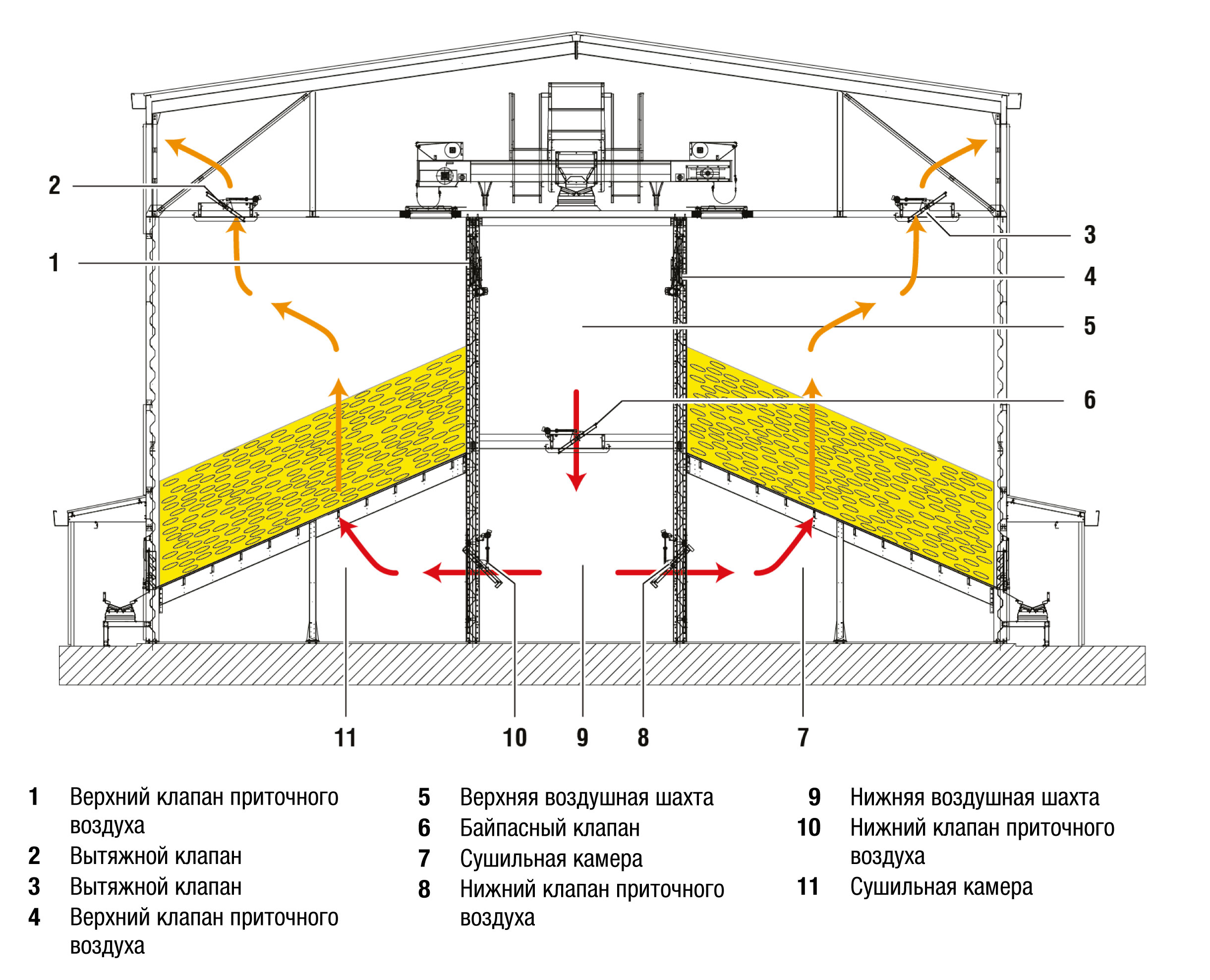 2

1

3

4

5

6

11 10 9 8 7

1 Верхний клапан приточного воздуха
2 Вытяжной клапан
3 Вытяжной клапан
4 Верхний клапан приточного воздуха

5 Верхняя воздушная шахта
6 Байпасный клапан
7 Сушильная камера
8 Нижний клапан приточного воздуха

9 Нижняя воздушная шахта
10 Нижний клапан приточного воздуха
11 Сушильная камера