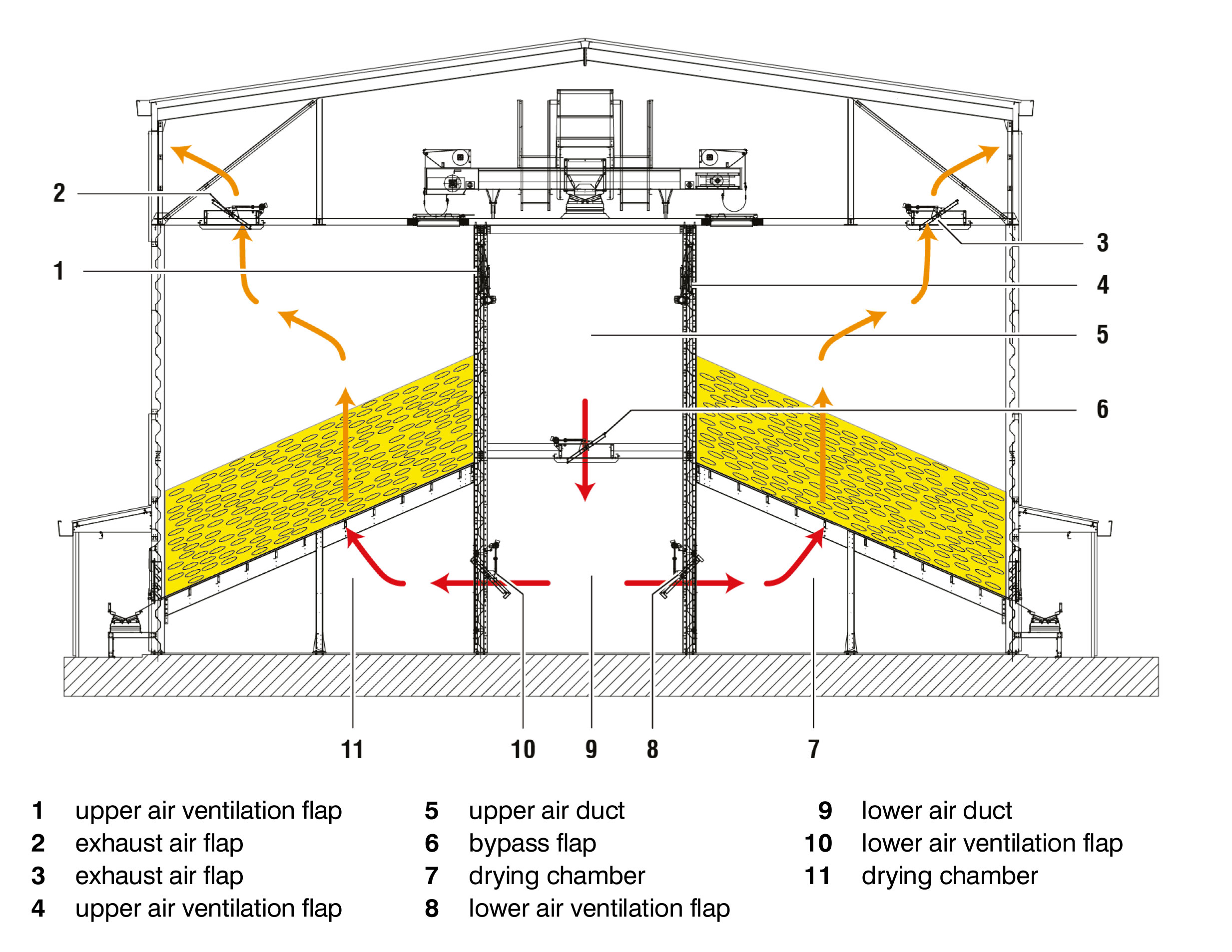 2

1

3

4

5

6

11

10

9

8

7

1 upper air ventilation flap
2 exhaust air flap
3 exhaust air flap
4 upper air ventilation flap

5 upper air duct
6 bypass flap
7 drying chamber
8 lower air ventilation flap

9 lower air duct
10 lower air ventilation flap
11 drying chamber